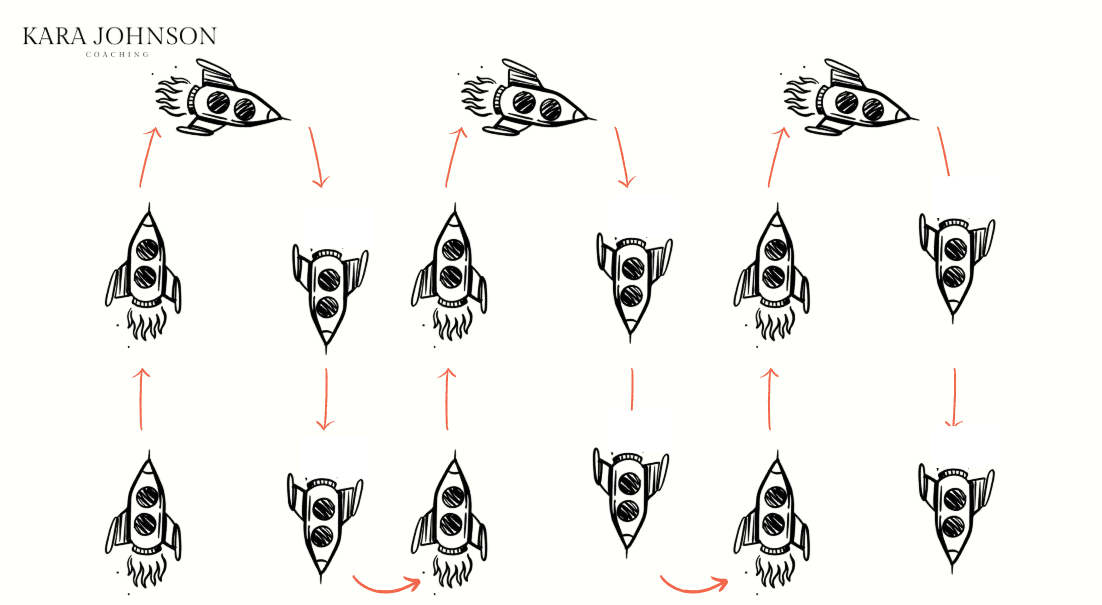 KARA JOHNSON
COACHING